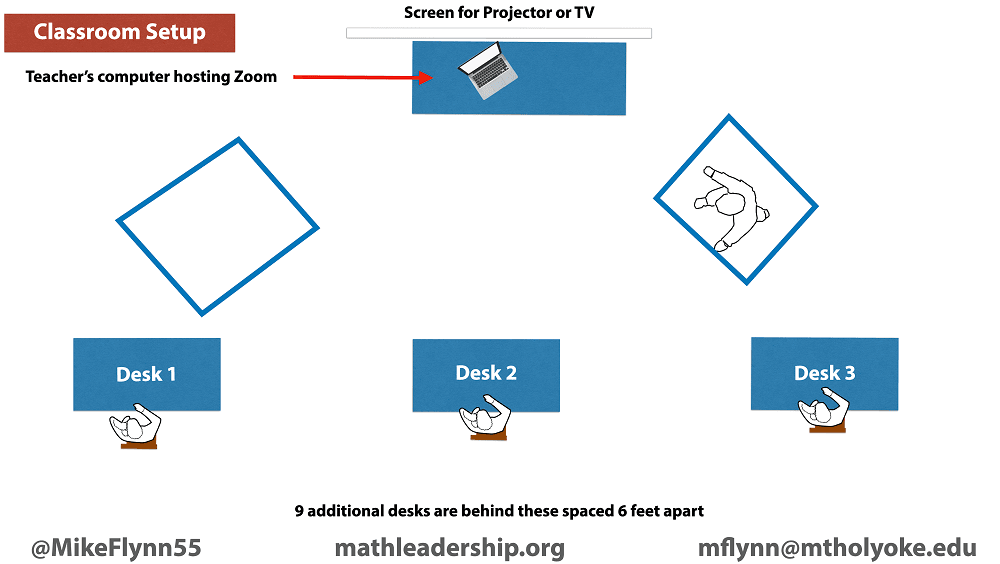 Classroom Setup

Screen for Projector or TV

Teacher's computer hosting Zoom

Desk 1

Desk 2

Desk 3

9 additional desks are behind these spaced 6 feet apart

@MikeFlynn55

mathleadership.org

mflynn@mtholyoke.edu